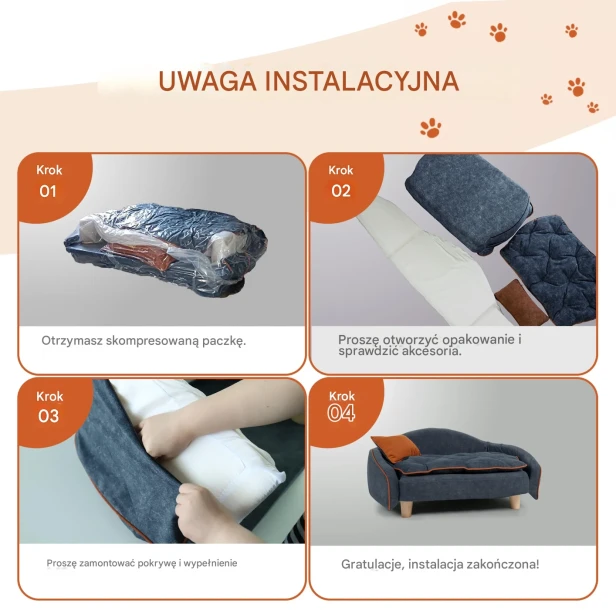 UWAGA INSTALACYJNA

Krok
01

Otrzymasz skompresowaną paczkę.

Krok
02

Proszę otworzyć opakowanie i sprawdzić akcesoria.

Krok
03

Proszę zamontować pokrywę i wypełnienie

Krok
04

Gratulacje, instalacja zakończona!