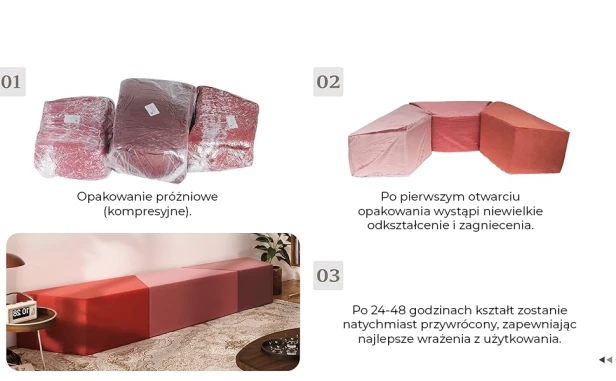 01

Opakowanie próżniowe (kompresyjne).

02

Po pierwszym otwarciu opakowania wystąpi niewielkie odkształcenie i zagniecenia.

03

Po 24-48 godzinach kształt zostanie natychmiast przywrócony, zapewniając najlepsze wrażenia z użytkowania.