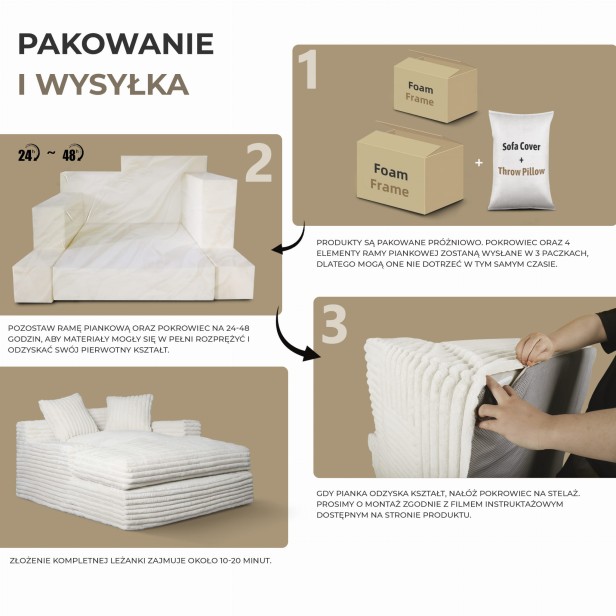 PAKOWANIE
I WYSYŁKA

1

Foam
Frame

Foam
Frame

+

Sofa Cover
+
Throw Pillow

PRODUKTY SĄ PAKOWANE PRÓŻNIOWO. POKROWIEC ORAZ 4 ELEMENTY RAMY PIANKOWEJ ZOSTANĄ WYSŁANE W 3 PACZKACH, DLATEGO MOGĄ ONE NIE DOTRZEĆ W TYM SAMYM CZASIE.

24 ~ 48

2

POZOSTAW RAMĘ PIANKOWĄ ORAZ POKROWIEC NA 24-48 GODZIN, ABY MATERIAŁY MOGŁY SIĘ W PEŁNI ROZPRĘŻYĆ I ODZYSKAĆ SWÓJ PIERWOTNY KSZTAŁT.

3

GDY PIANKA ODZYSKA KSZTAŁT, NAŁÓŻ POKROWIEC NA STELAŻ. PROSIMY O MONTAŻ ZGODNIE Z FILMEM INSTRUKTAŻOWYM DOSTĘPNYM NA STRONIE PRODUKTU.

ZŁOŻENIE KOMPLETNEJ LEŻANKI ZAJMUJE OKOŁO 10-20 MINUT.