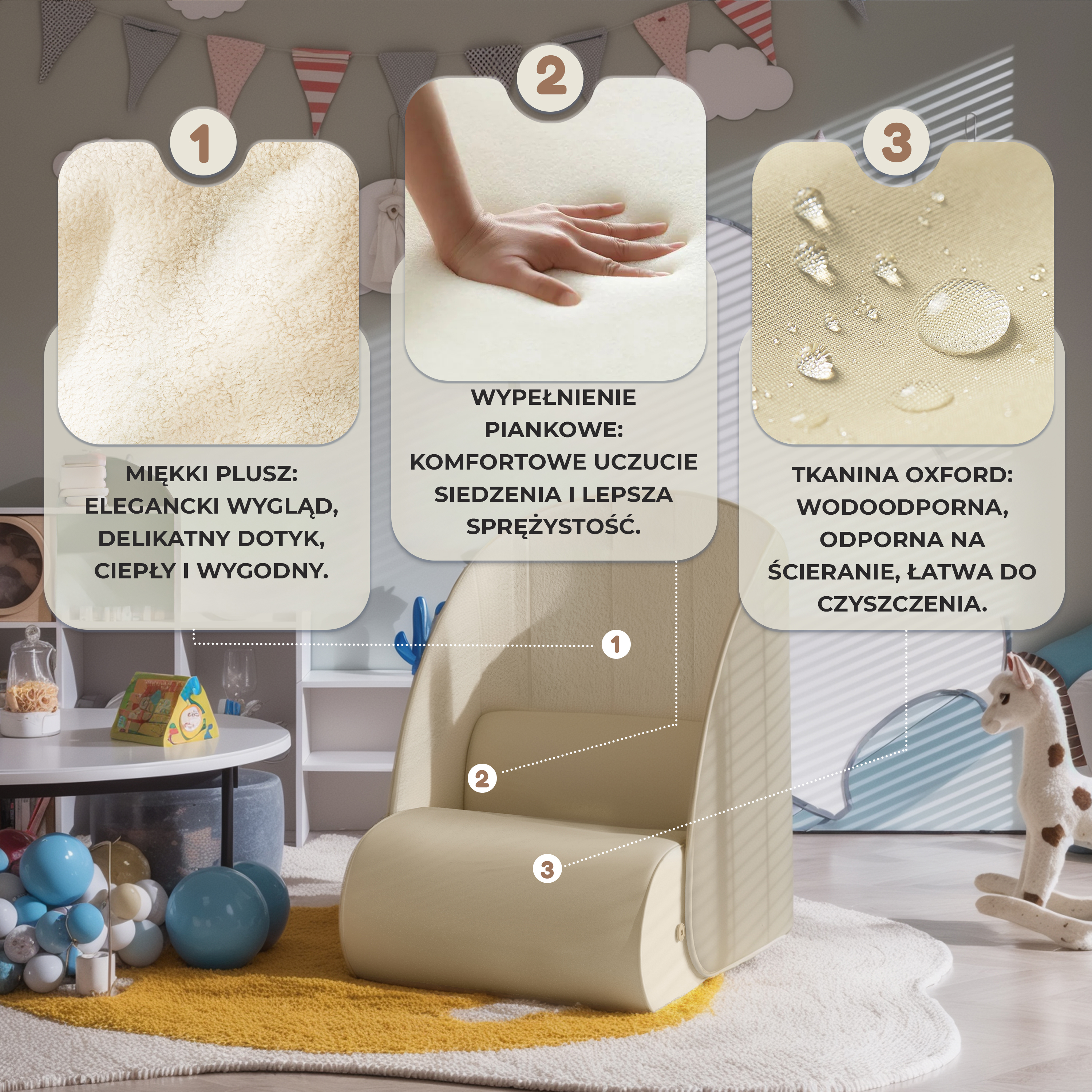 1

MIĘKKI PLUSZ: ELEGANCKI WYGLĄD, DELIKATNY DOTYK, CIEPŁY I WYGODNY.

2

WYPEŁNIENIE PIANKOWE: KOMFORTOWE UCZUCIE SIEDZENIA I LEPSZA SPRĘŻYSTOŚĆ.

3

TKANINA OXFORD: WODOODPORNA, ODPORNA NA ŚCIERANIE, ŁATWA DO CZYSZCZENIA.

1

2

3