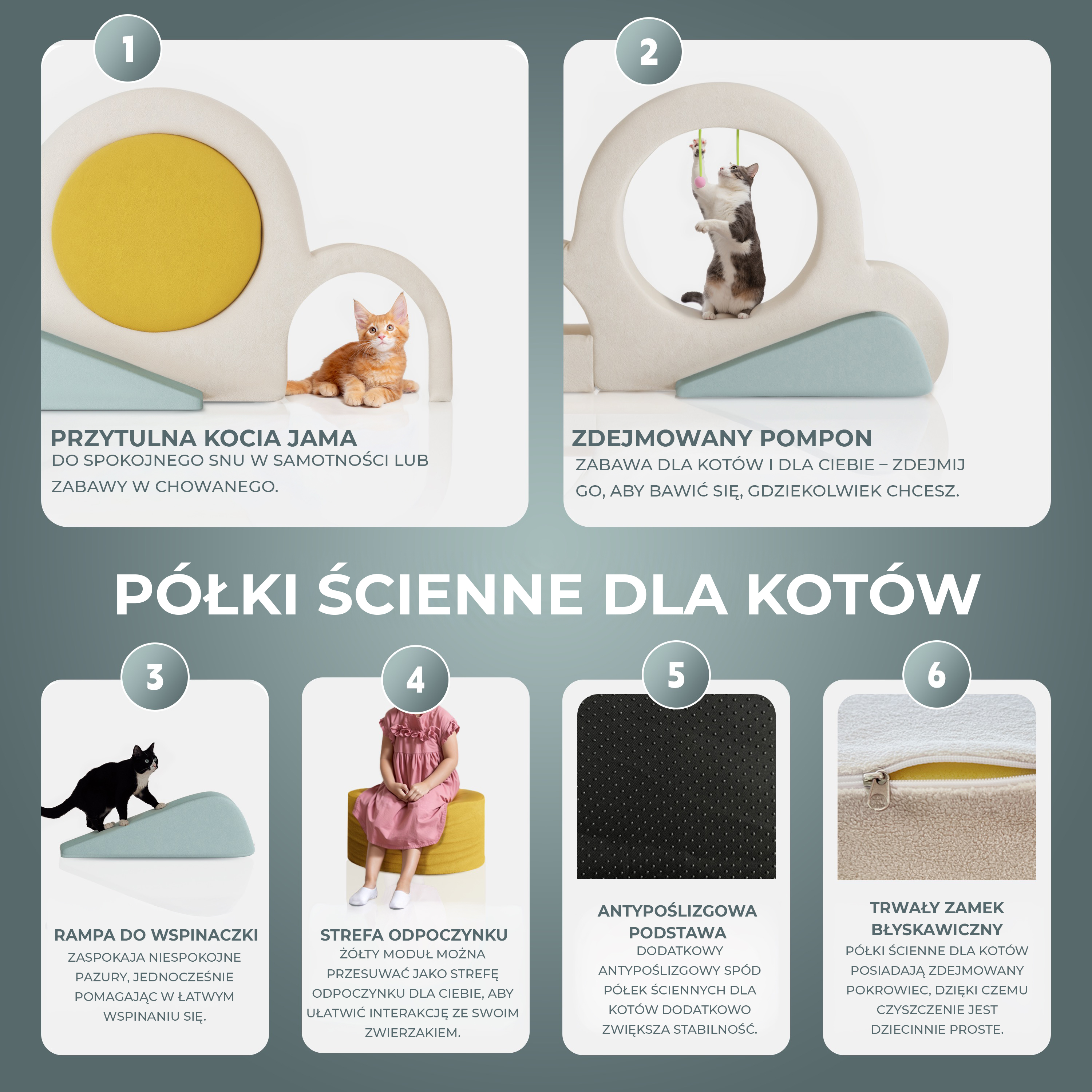 1

PRZYTULNA KOCIA JAMA
DO SPOKOJNEGO SNU W SAMOTNOŚCI LUB ZABAWY W CHOWANEGO.

2

ZDEJMOWANY POMPON
ZABAWA DLA KOTÓW I DLA CIEBIE – ZDEJMIJ GO, ABY BAWIĆ SIĘ, GDZIEKOLWIEK CHCESZ.

PÓŁKI ŚCIENNE DLA KOTÓW

3

RAMPA DO WSPINACZKI
ZASPOKAJA NIESPOKOJNE PAZURY, JEDNOCZEŚNIE POMAGAJĄC W ŁATWYM WSPINANIU SIĘ.

4

STREFA ODPOCZYNKU
ŻÓŁTY MODUŁ MOŻNA PRZESUWAĆ JAKO STREFĘ ODPOCZYNKU DLA CIEBIE, ABY UŁATWIĆ INTERAKCJĘ ZE SWOIM ZWIERZAKIEM.

5

ANTYPOŚLIZGOWA PODSTAWA
DODATKOWY ANTYPOŚLIZGOWY SPÓD PÓŁEK ŚCIENNYCH DLA KOTÓW DODATKOWO ZWIĘKSZA STABILNOŚĆ.

6

TRWAŁY ZAMEK BŁYSKAWICZNY
PÓŁKI ŚCIENNE DLA KOTÓW POSIADAJĄ ZDEJMOWANY POKROWIEC, DZIĘKI CZEMU CZYSZCZENIE JEST DZIECINNIE PROSTE.