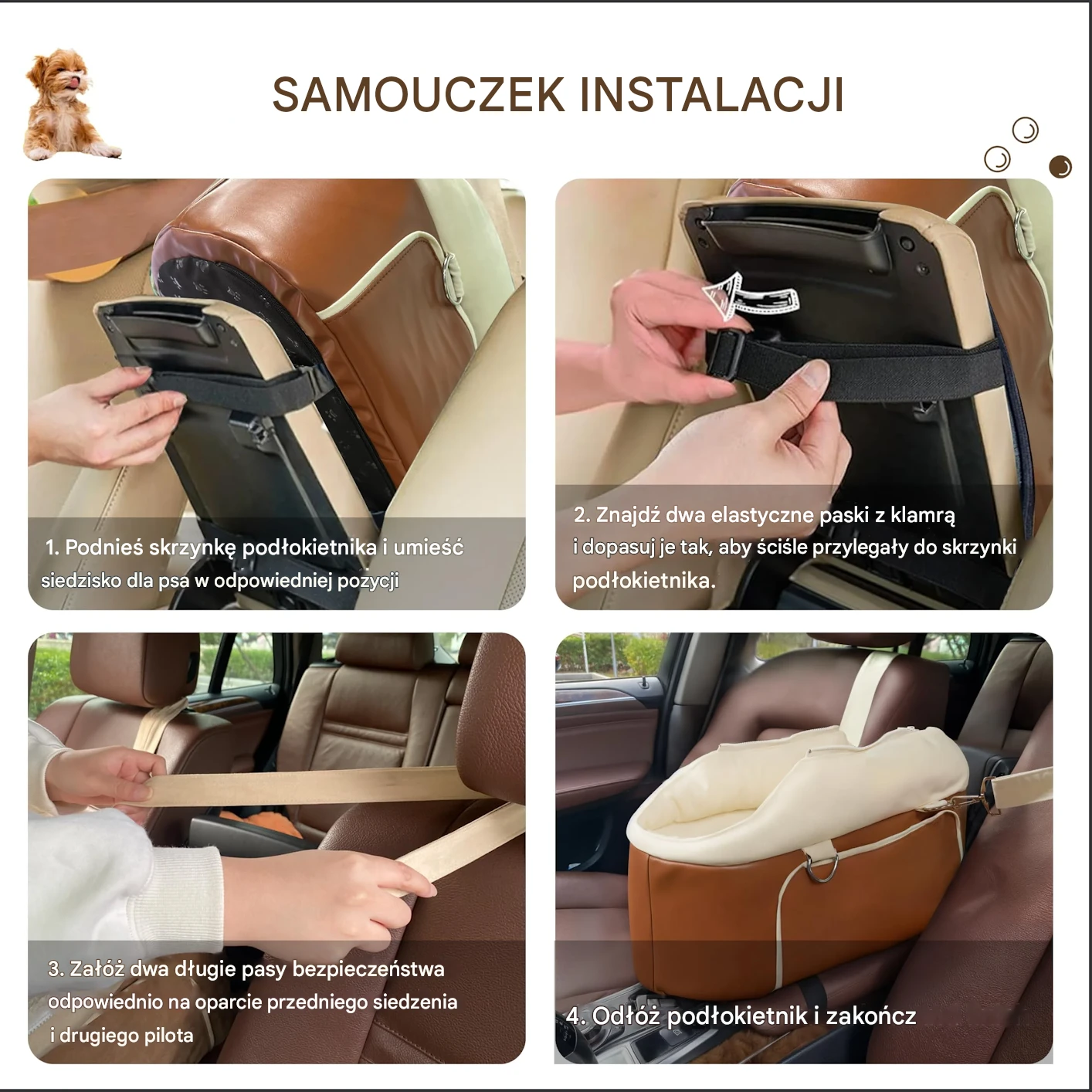 SAMOUCZEK INSTALACJI

1. Podnieś skrzynkę podłokietnika i umieść siedzisko dla psa w odpowiedniej pozycji

2. Znajdź dwa elastyczne paski z klamrą i dopasuj je tak, aby ściśle przylegały do skrzynki podłokietnika.

3. Załóż dwa długie pasy bezpieczeństwa odpowiednio na oparcie przedniego siedzenia i drugiego pilota

4. Odłóż podłokietnik i zakończ