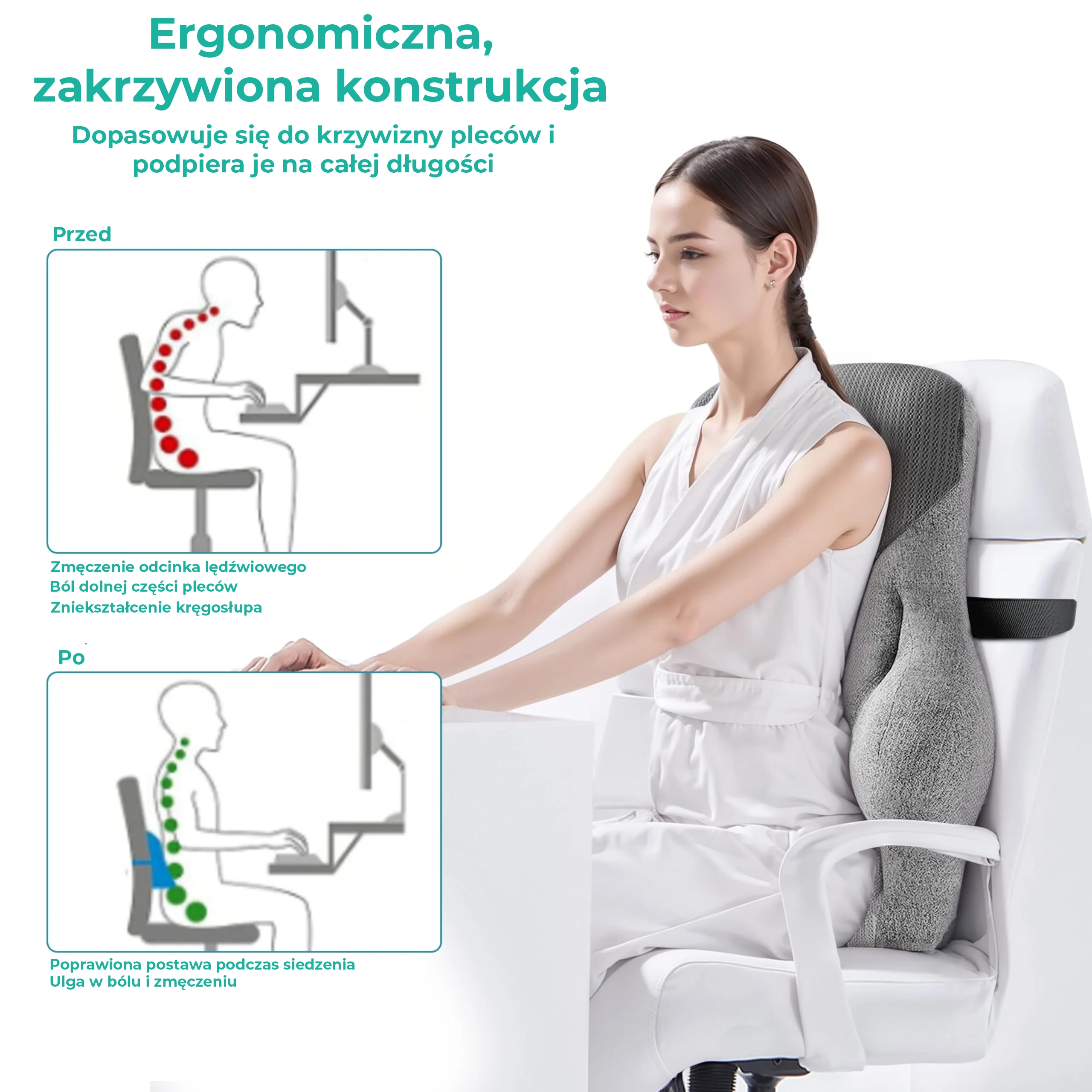 Ergonomiczna, zakrzywiona konstrukcja

Dopasowuje się do krzywizny pleców i podpiera je na całej długości

Przed

Zmęczenie odcinka lędźwiowego
Ból dolnej części pleców
Zniekształcenie kręgosłupa

Po

Poprawiona postawa podczas siedzenia
Ulga w bólu i zmęczeniu