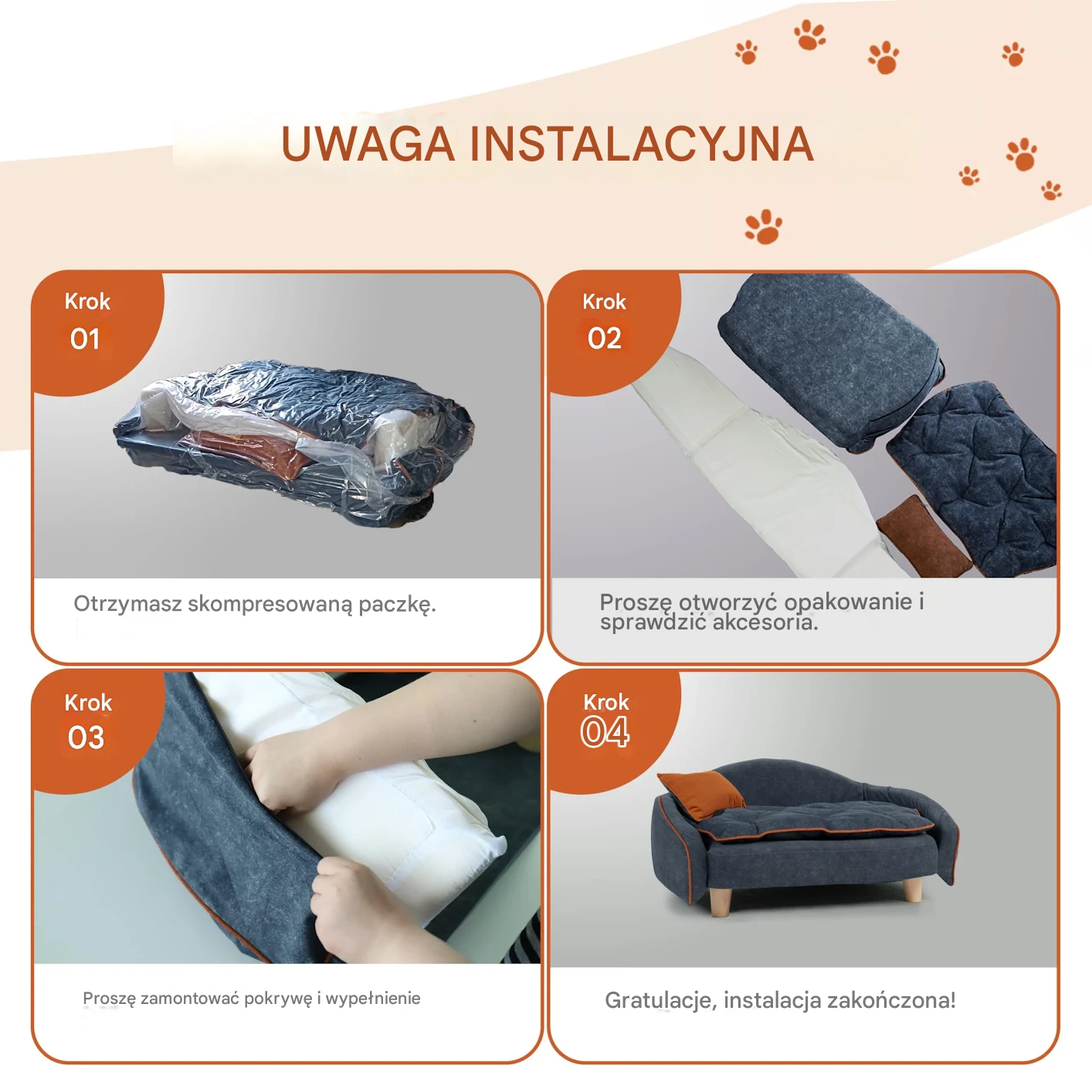 UWAGA INSTALACYJNA

Krok
01

Otrzymasz skompresowaną paczkę.

Krok
02

Proszę otworzyć opakowanie i sprawdzić akcesoria.

Krok
03

Proszę zamontować pokrywę i wypełnienie

Krok
04

Gratulacje, instalacja zakończona!