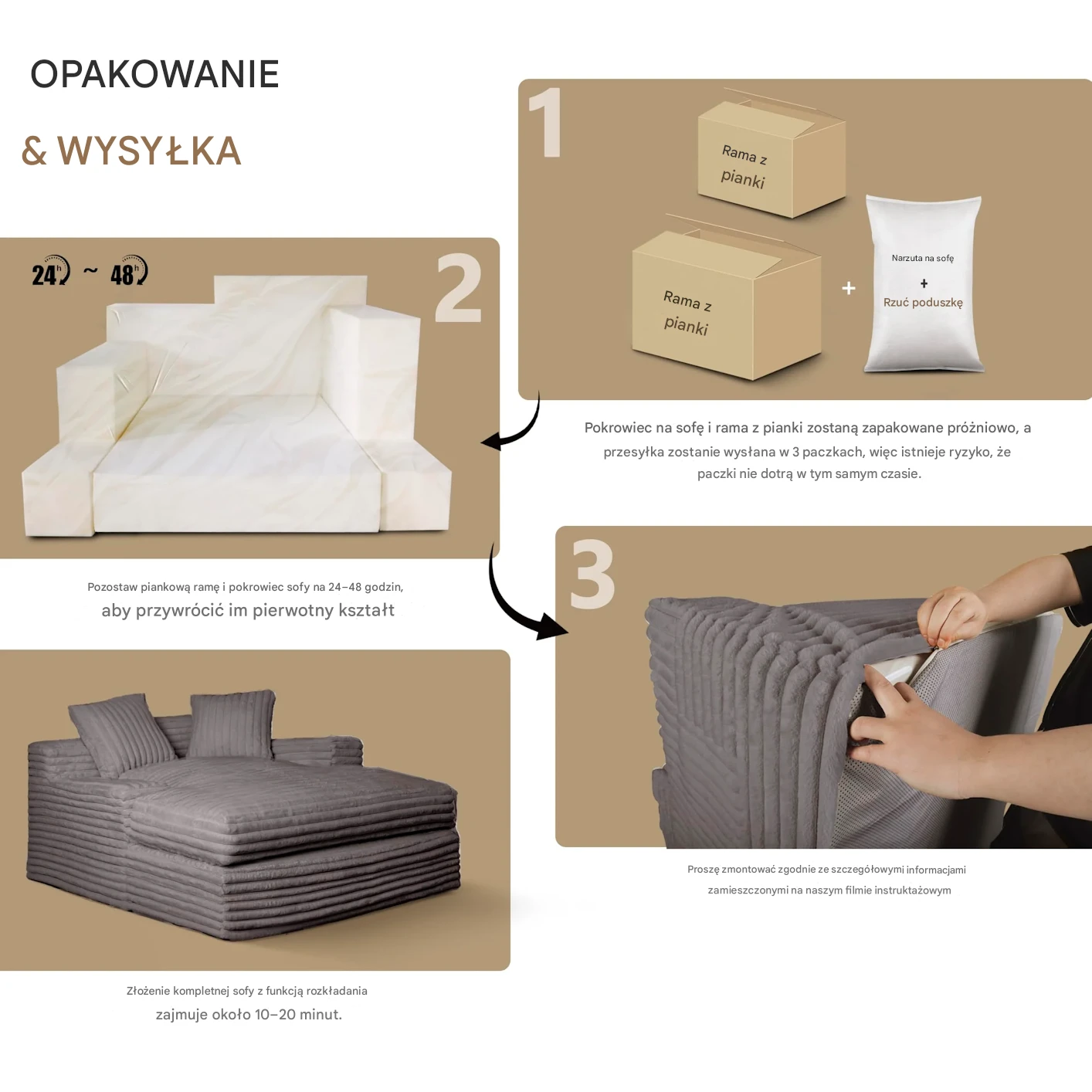 OPAKOWANIE

& WYSYŁKA

1

Rama z pianki

Rama z pianki

+

Narzuta na sofę
+
Rzuć poduszkę

Pokrowiec na sofę i rama z pianki zostaną zapakowane próżniowo, a przesyłka zostanie wysłana w 3 paczkach, więc istnieje ryzyko, że paczki nie dotrą w tym samym czasie.

24h ~ 48h

2

Pozostaw piankową ramę i pokrowiec sofy na 24–48 godzin,
aby przywrócić im pierwotny kształt

3

Proszę zmontować zgodnie ze szczegółowymi informacjami zamieszczonymi na naszym filmie instruktażowym

Złożenie kompletnej sofy z funkcją rozkładania
zajmuje około 10–20 minut.