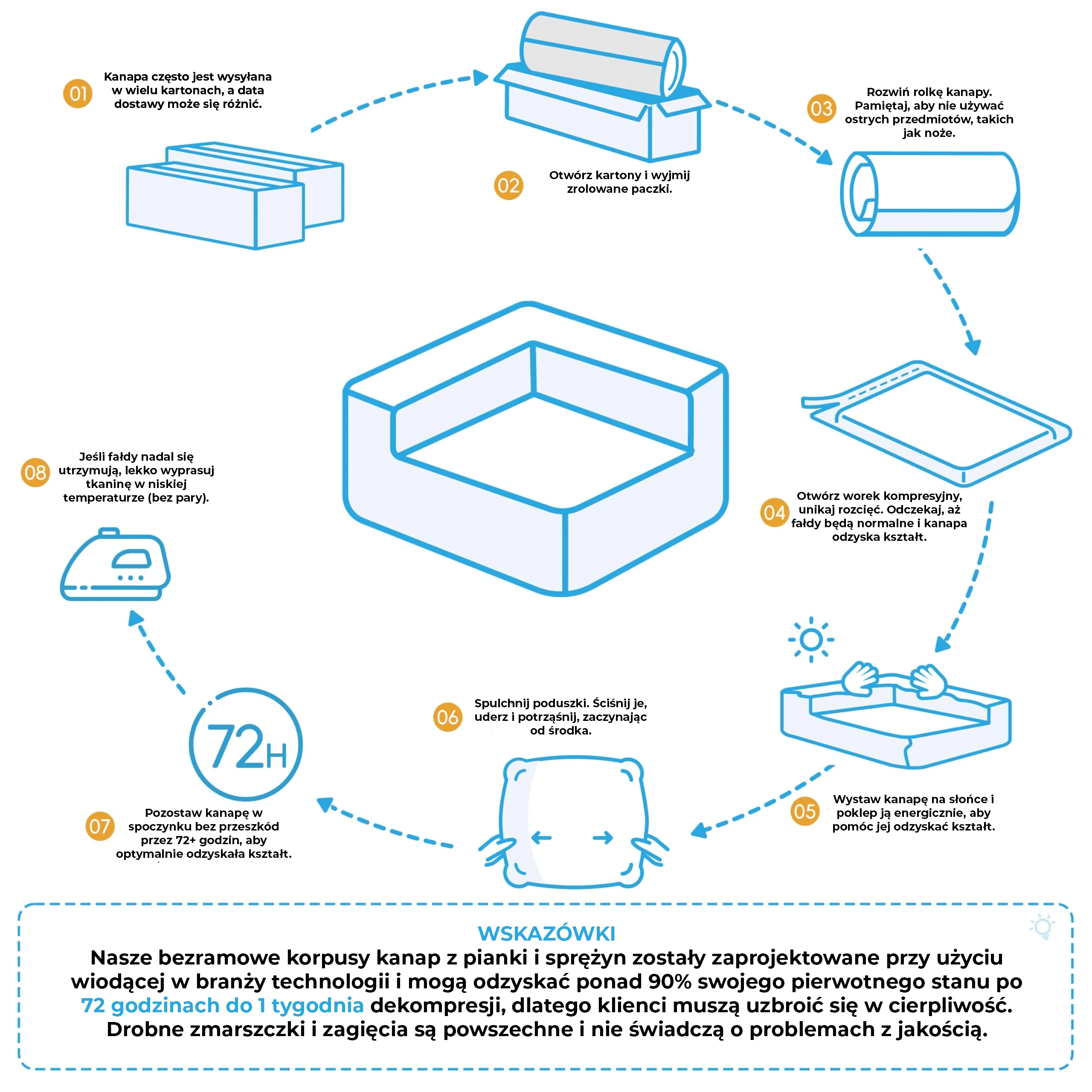 01 Kanapa często jest wysyłana w wielu kartonach, a data dostawy może się różnić.

02 Otwórz kartony i wyjmij zrolowane paczki.

03 Rozwiń rolkę kanapy. Pamiętaj, aby nie używać ostrych przedmiotów, takich jak noże.

04 Otwórz worek kompresyjny, unikaj rozcięć. Odczekaj, aż fałdy będą normalne i kanapa odzyska kształt.

05 Wystaw kanapę na słońce i poklep ją energicznie, aby pomóc jej odzyskać kształt.

06 Spulchnij poduszki. Ściśnij je, uderz i potrząśnij, zaczynając od środka.

72H

07 Pozostaw kanapę w spoczynku bez przeszkód przez 72+ godzin, aby optymalnie odzyskała kształt.

08 Jeśli fałdy nadal się utrzymują, lekko wyprasuj tkaninę w niskiej temperaturze (bez pary).

WSKAZÓWKI
Nasze bezramowe korpusy kanap z pianki i sprężyn zostały zaprojektowane przy użyciu wiodącej w branży technologii i mogą odzyskać ponad 90% swojego pierwotnego stanu po 72 godzinach do 1 tygodnia dekompresji, dlatego klienci muszą uzbroić się w cierpliwość. Drobne zmarszczki i zagięcia są powszechne i nie świadczą o problemach z jakością.